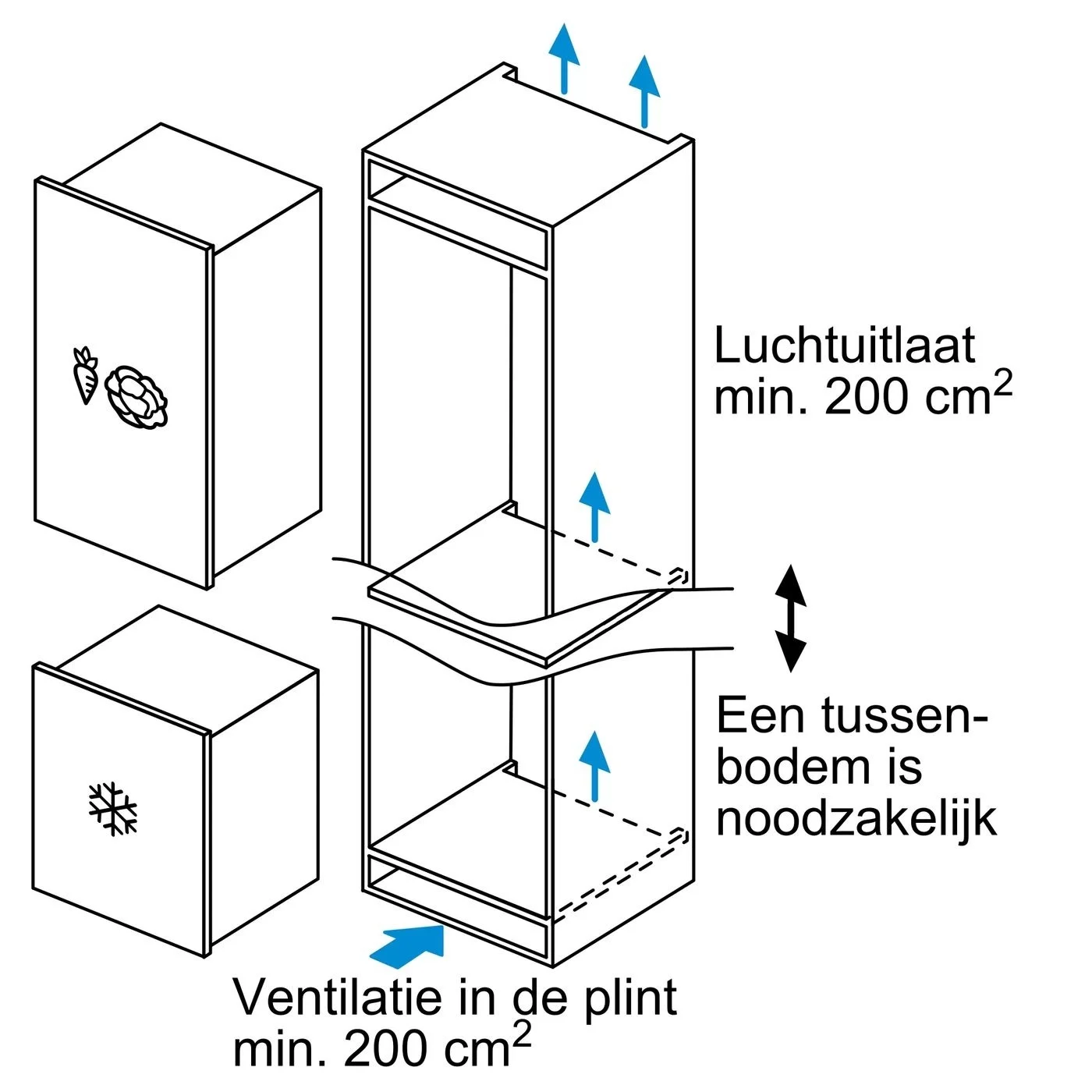 Luchtuitlaat min. 200 $cm^2$

Een tussenbodem is noodzakelijk

Ventilatie in de plint min. 200 $cm^2$